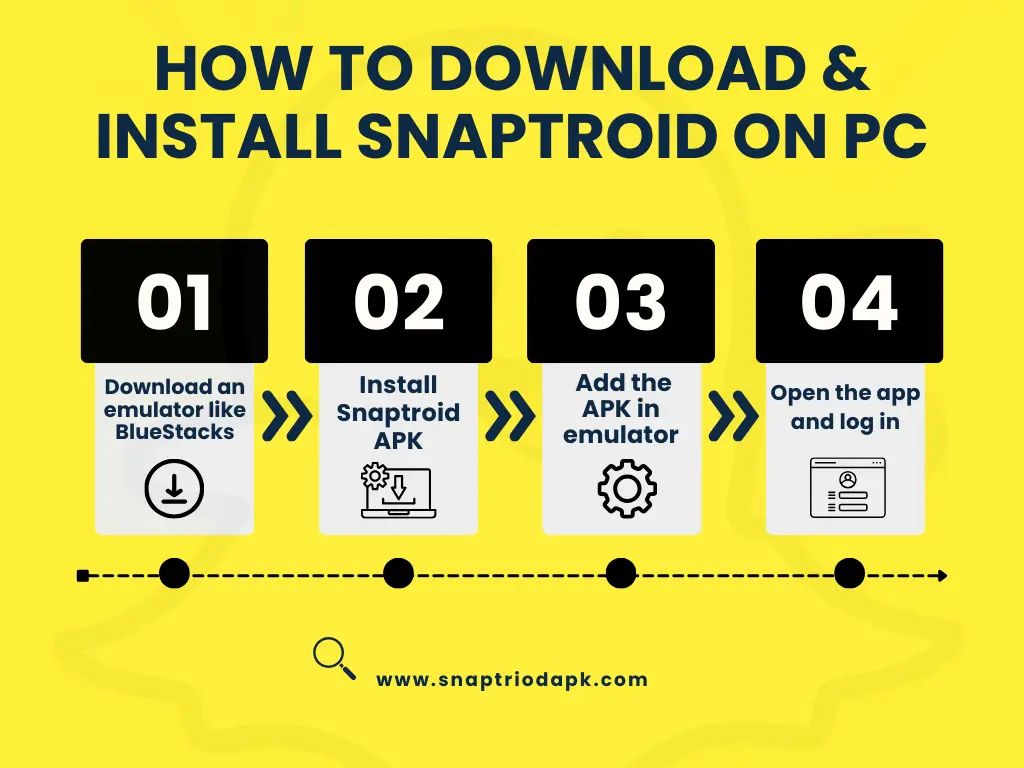 HOW TO DOWNLOAD & INSTALL SNAPTROID ON PC

01

Download an emulator like BlueStacks

02

Install Snaptroid APK

03

Add the APK in emulator

04

Open the app and log in

www.snaptriodapk.com